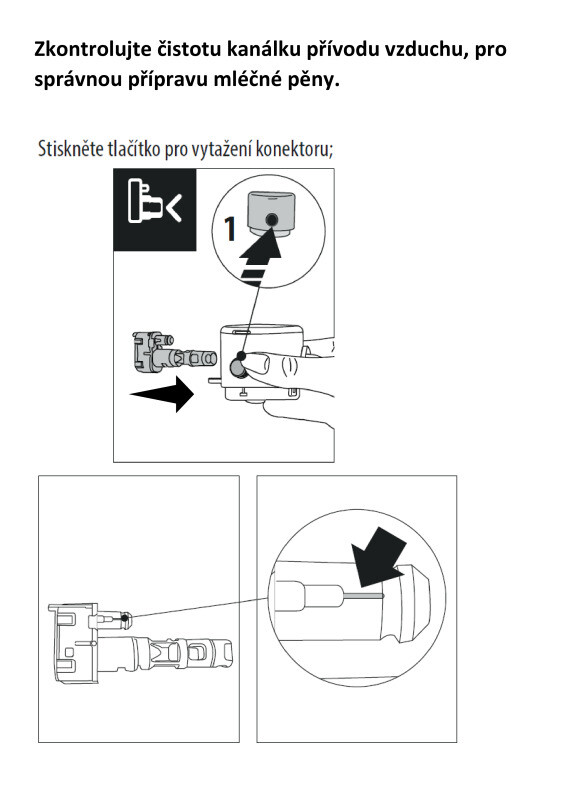 Zkontrolujte čistotu kanálku přívodu vzduchu, pro správnou přípravu mléčné pěny.

Stiskněte tlačítko pro vytažení konektoru;

1